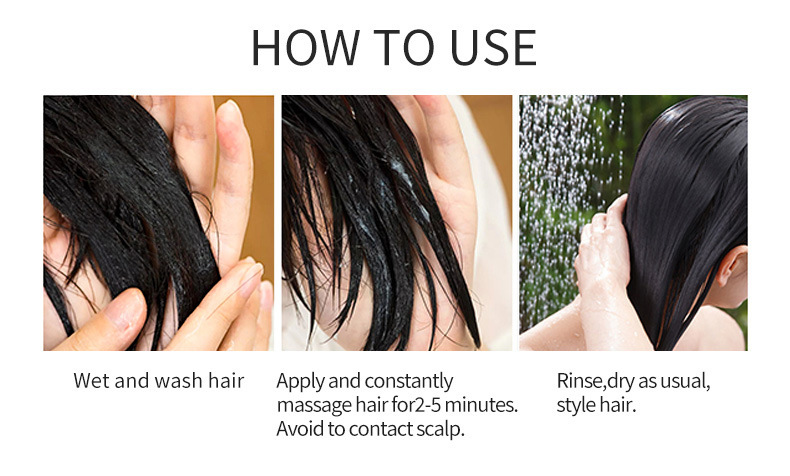 HOW TO USE

Wet and wash hair

Apply and constantly massage hair for2-5 minutes. Avoid to contact scalp.

Rinse,dry as usual, style hair.